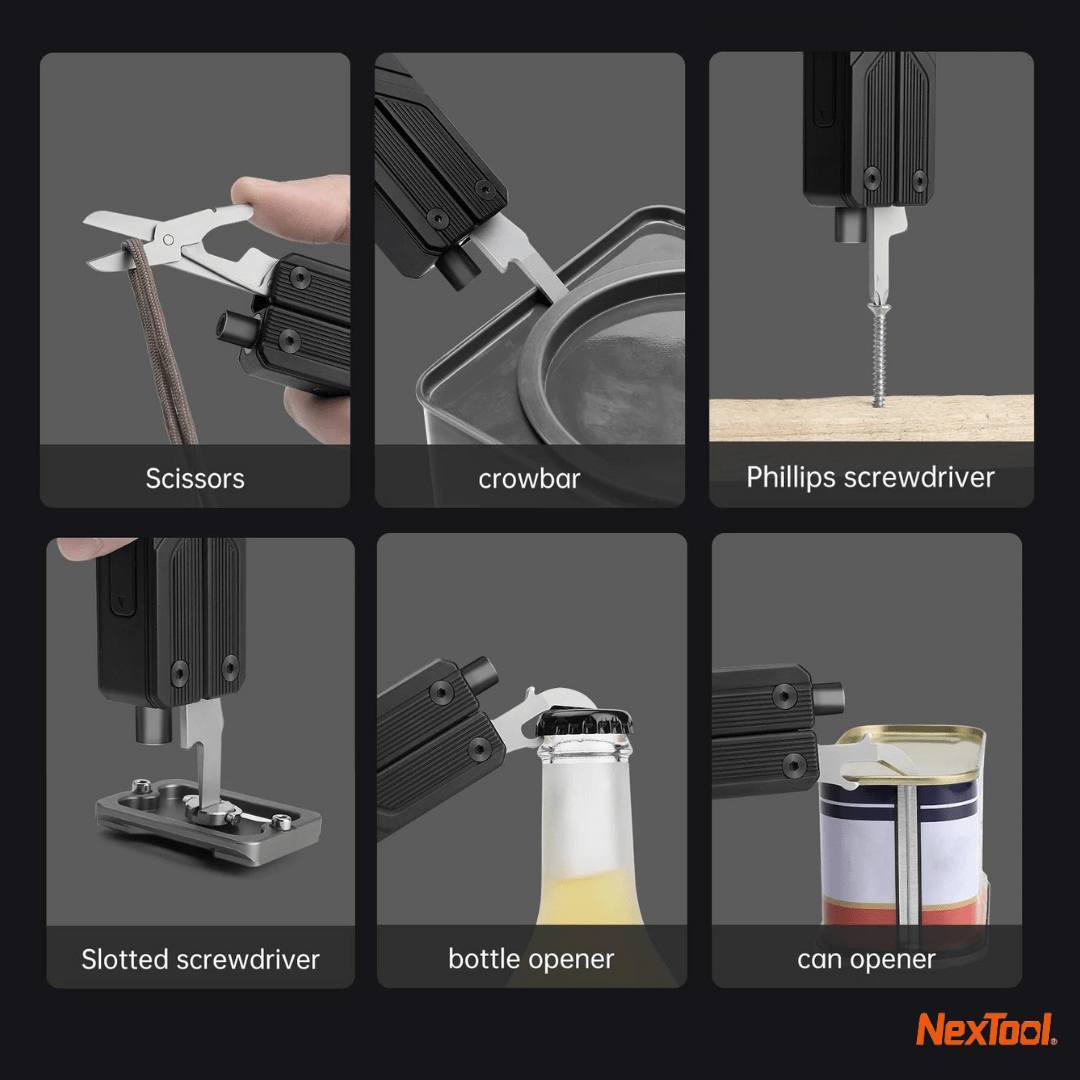 Scissors

crowbar

Phillips screwdriver

Slotted screwdriver

bottle opener

can opener

NexTool.